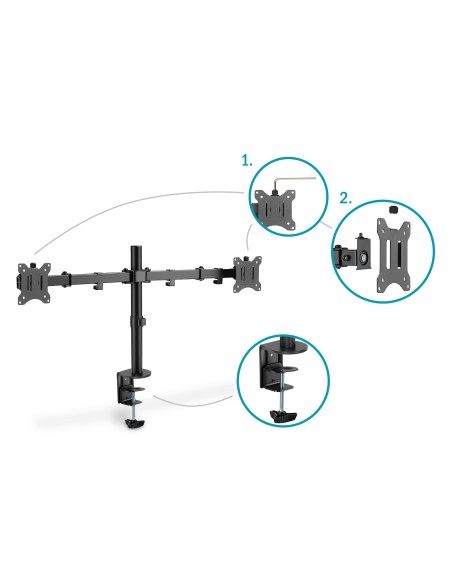 1.

2.