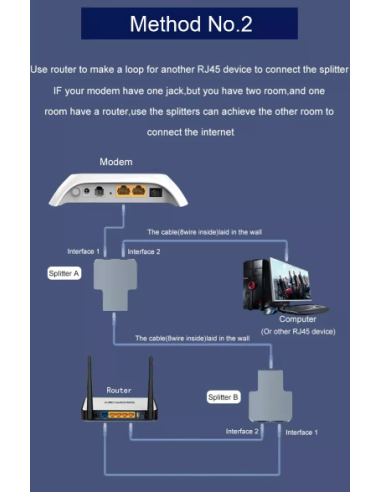 Method No.2

Use router to make a loop for another RJ45 device to connect the splitter

IF your modem have one jack,but you have two room,and one room have a router,use the splitters can achieve the other room to connect the internet

Modem

The cable(8wire inside)laid in the wall

Interface 1

Interface 2

Splitter A

Computer
(Or other RJ45 device)

The cable(8wire inside)laid in the wall

Router

Splitter B

Interface 2

Interface 1