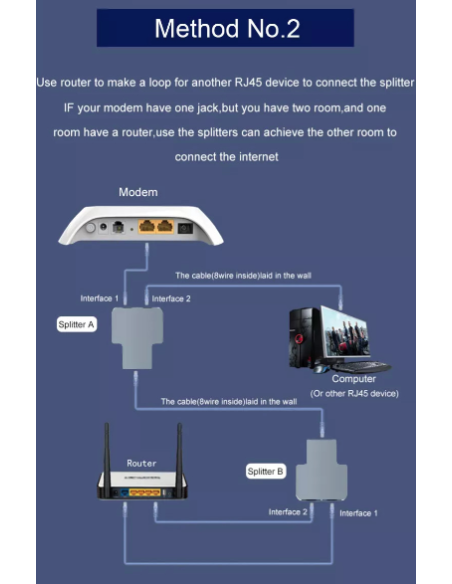 Method No.2

Use router to make a loop for another RJ45 device to connect the splitter
IF your modem have one jack,but you have two room,and one room have a router,use the splitters can achieve the other room to connect the internet

Modem

The cable(8wire inside)laid in the wall

Interface 1

Interface 2

Splitter A

Computer
(Or other RJ45 device)

The cable(8wire inside)laid in the wall

Router

Splitter B

Interface 2

Interface 1