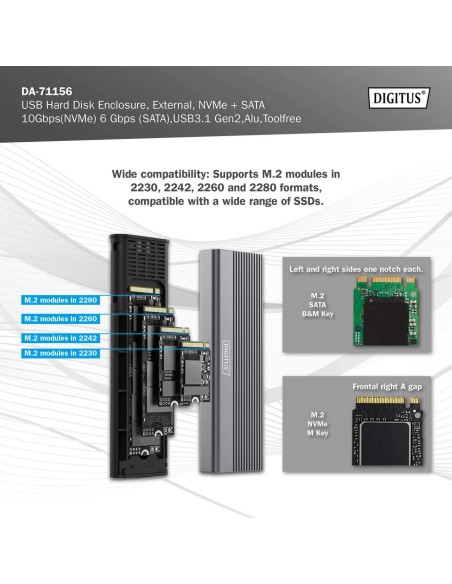 DA-71156
USB Hard Disk Enclosure, External, NVMe + SATA
10Gbps(NVMe) 6 Gbps (SATA),USB3.1 Gen2,Alu,Toolfree

DIGITUS®

Wide compatibility: Supports M.2 modules in 2230, 2242, 2260 and 2280 formats, compatible with a wide range of SSDs.

M.2 modules in 2280
M.2 modules in 2260
M.2 modules in 2242
M.2 modules in 2230

DIGITUS

Left and right sides one notch each.

M.2
SATA
B&M Key

Frontal right A gap

M.2
NVMe
M Key