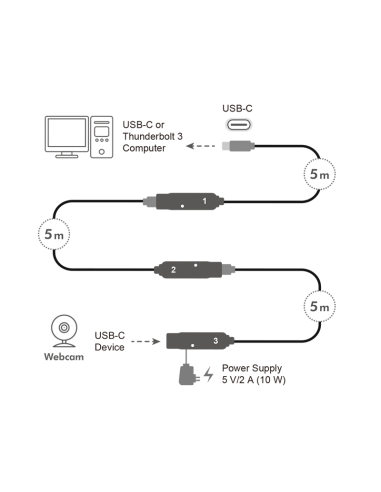 USB-C

USB-C or Thunderbolt 3 Computer

5 m

1

5 m

2

5 m

Webcam

USB-C Device

3

Power Supply 5 V/2 A (10 W)