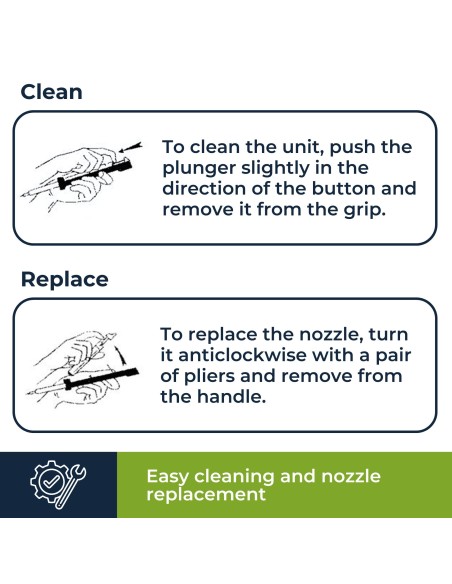 Clean

To clean the unit, push the plunger slightly in the direction of the button and remove it from the grip.

Replace

To replace the nozzle, turn it anticlockwise with a pair of pliers and remove from the handle.

Easy cleaning and nozzle replacement