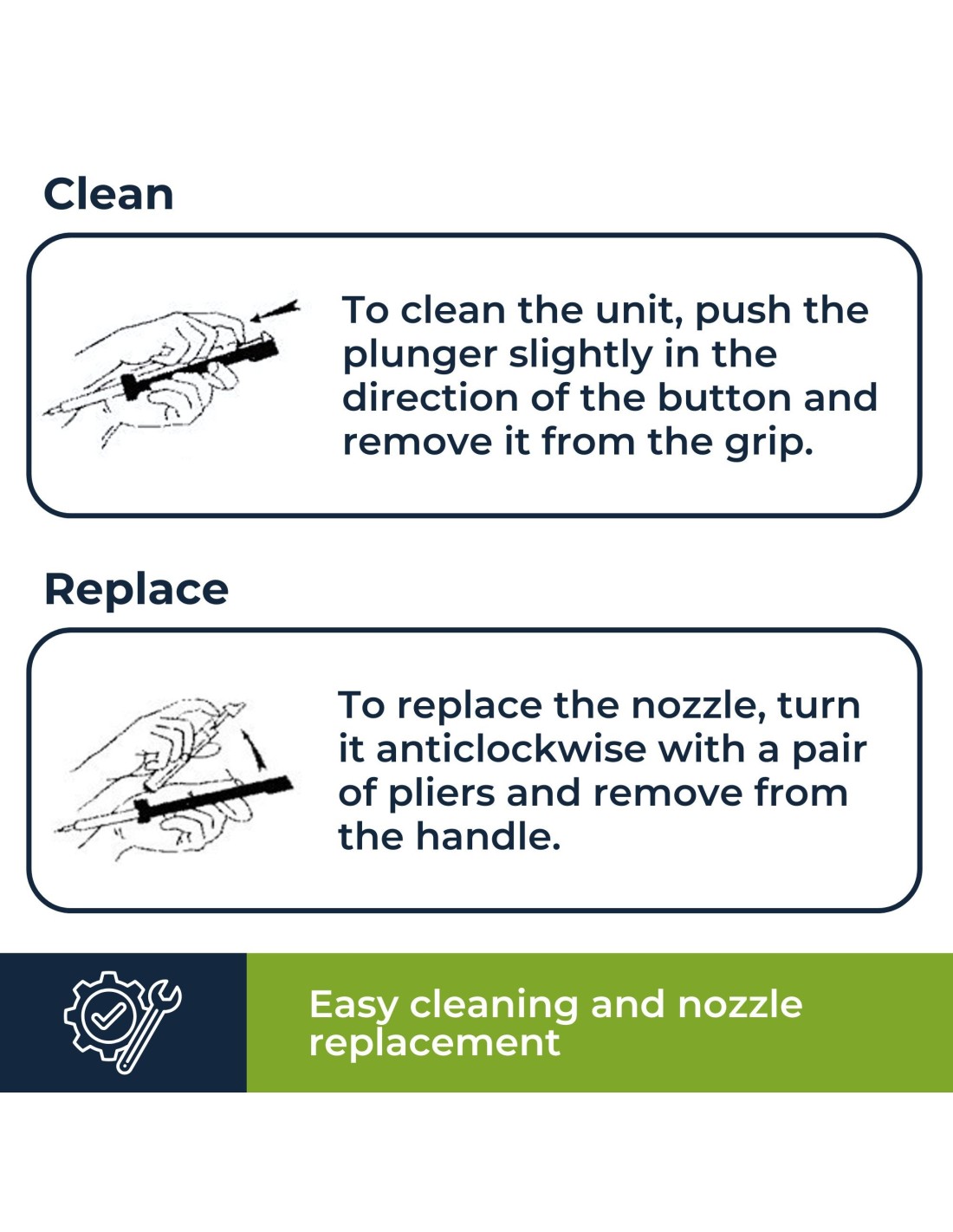 Clean

To clean the unit, push the plunger slightly in the direction of the button and remove it from the grip.

Replace

To replace the nozzle, turn it anticlockwise with a pair of pliers and remove from the handle.

Easy cleaning and nozzle replacement