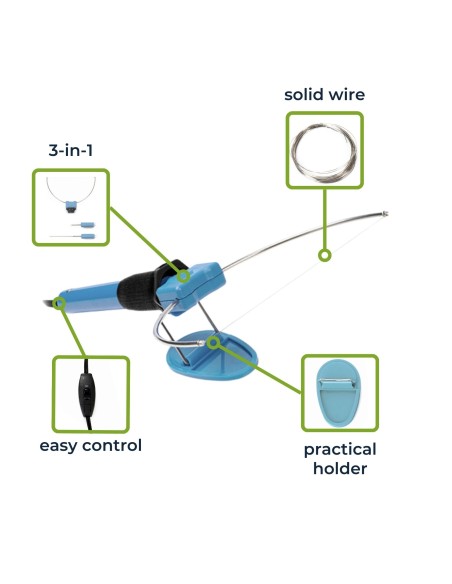 solid wire

3-in-1

easy control

practical holder