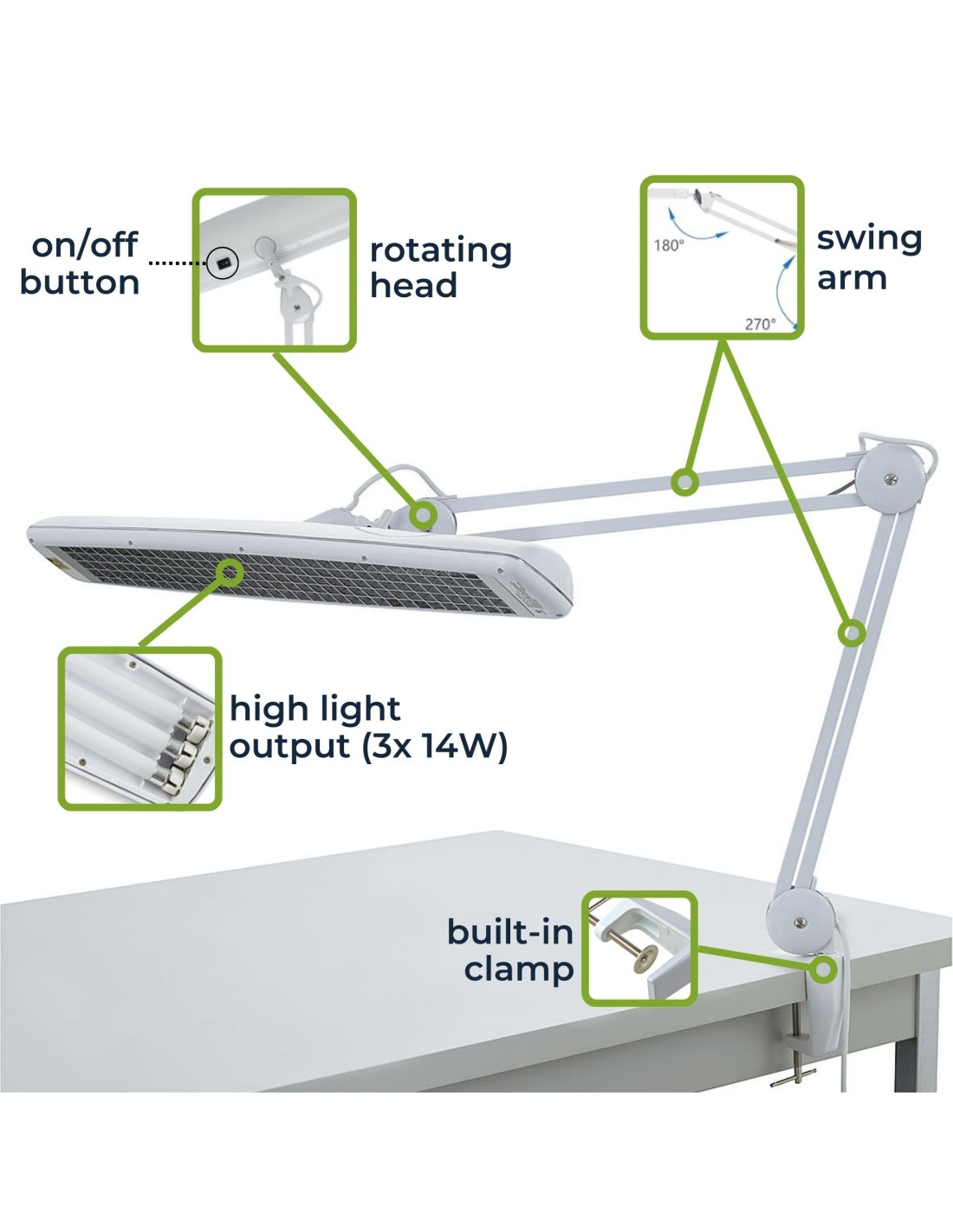 on/off button

rotating head

180°

270°

swing arm

high light output (3x 14W)

built-in clamp