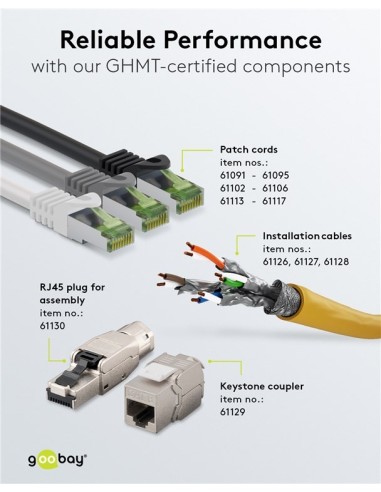 Reliable Performance
with our GHMT-certified components

Patch cords
item nos.:
61091 - 61095
61102 - 61106
61113 - 61117

Installation cables
item nos.:
61126, 61127, 61128

RJ45 plug for assembly
item no.:
61130

Keystone coupler
item no.:
61129

goobay®